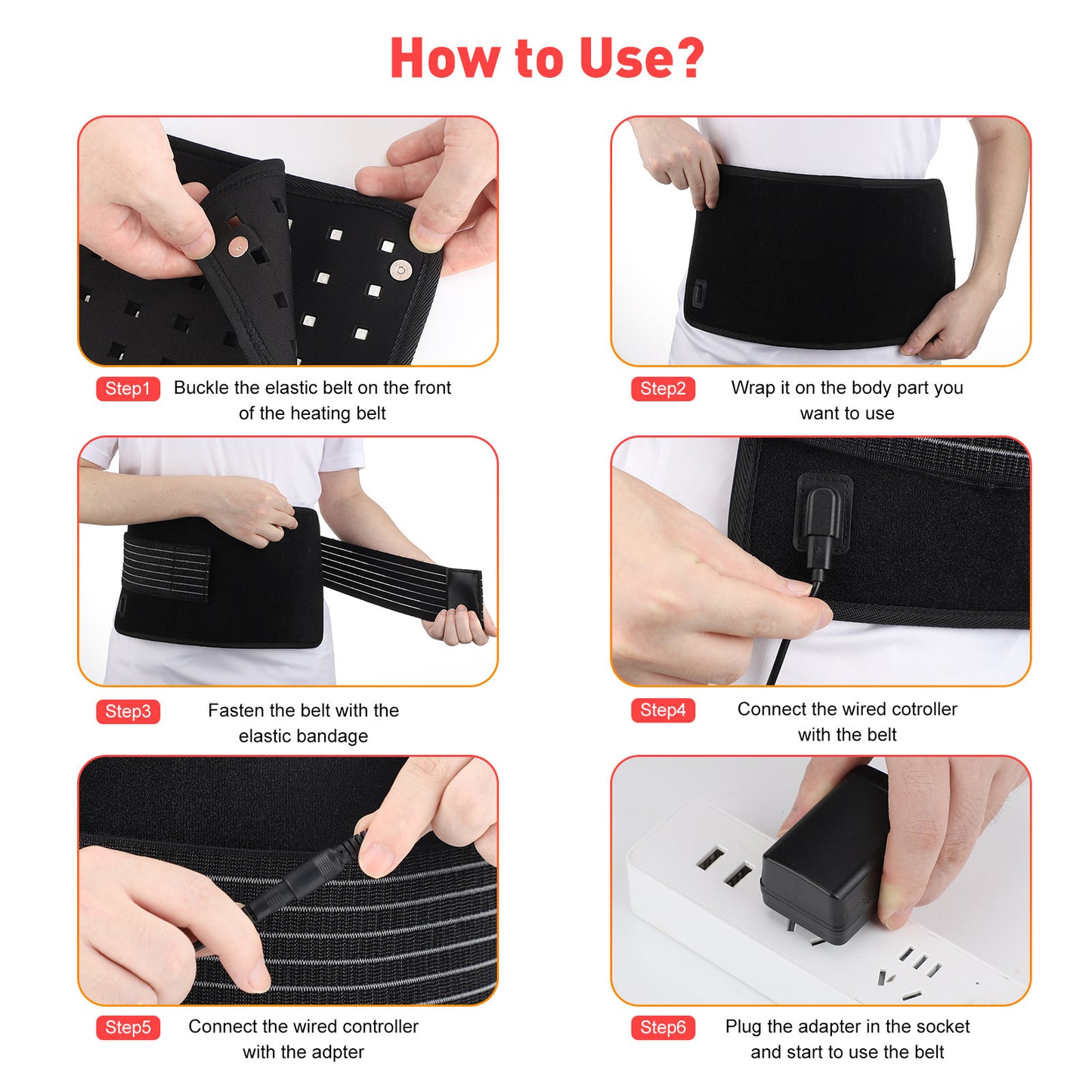 How to Use?

Step1 Buckle the elastic belt on the front of the heating belt

Step2 Wrap it on the body part you want to use

Step3 Fasten the belt with the elastic bandage

Step4 Connect the wired cotroller with the belt

Step5 Connect the wired controller with the adpter

Step6 Plug the adapter in the socket and start to use the belt